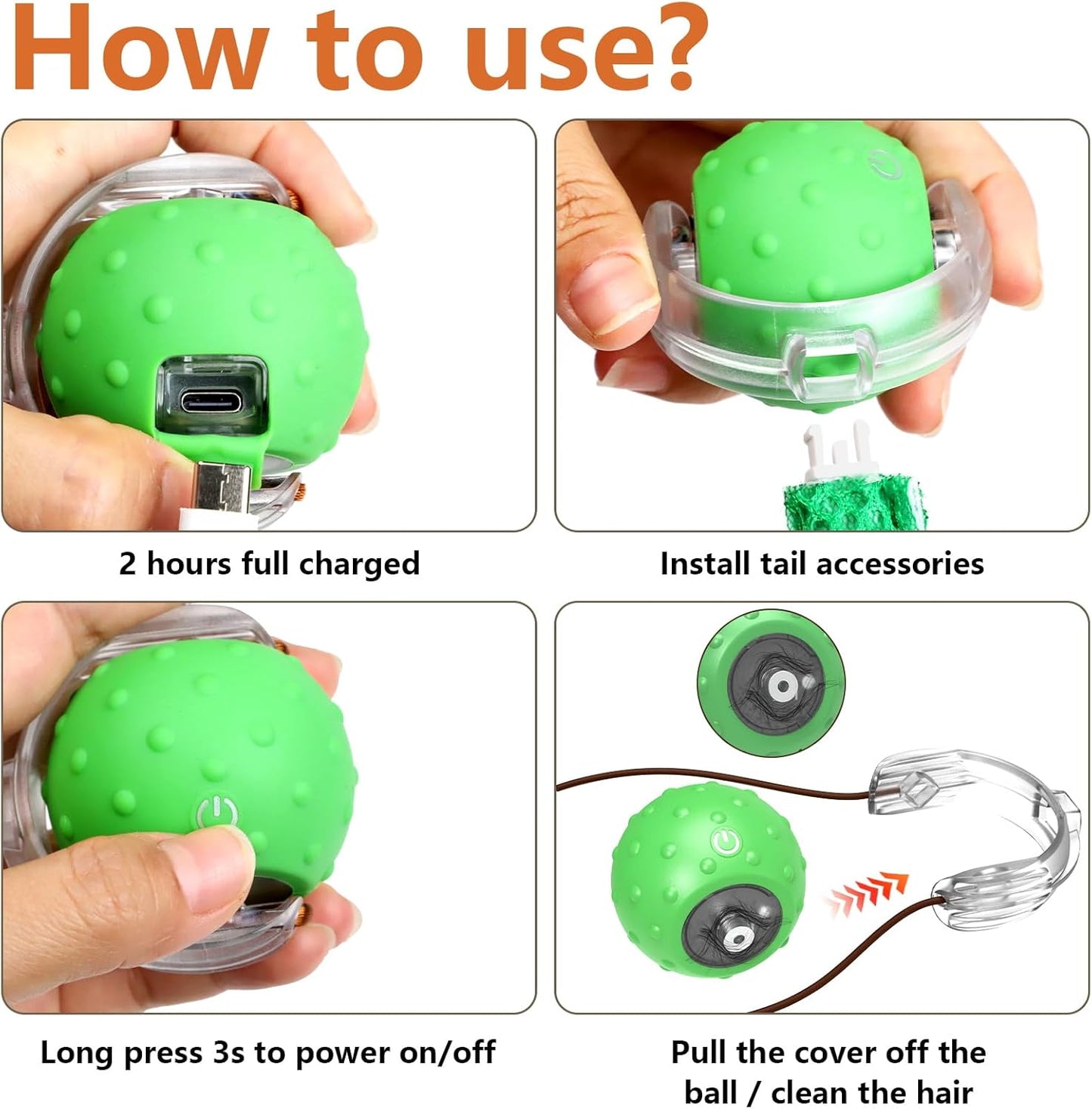 How to use?

2 hours full charged

Install tail accessories

Long press 3s to power on/off

Pull the cover off the ball / clean the hair