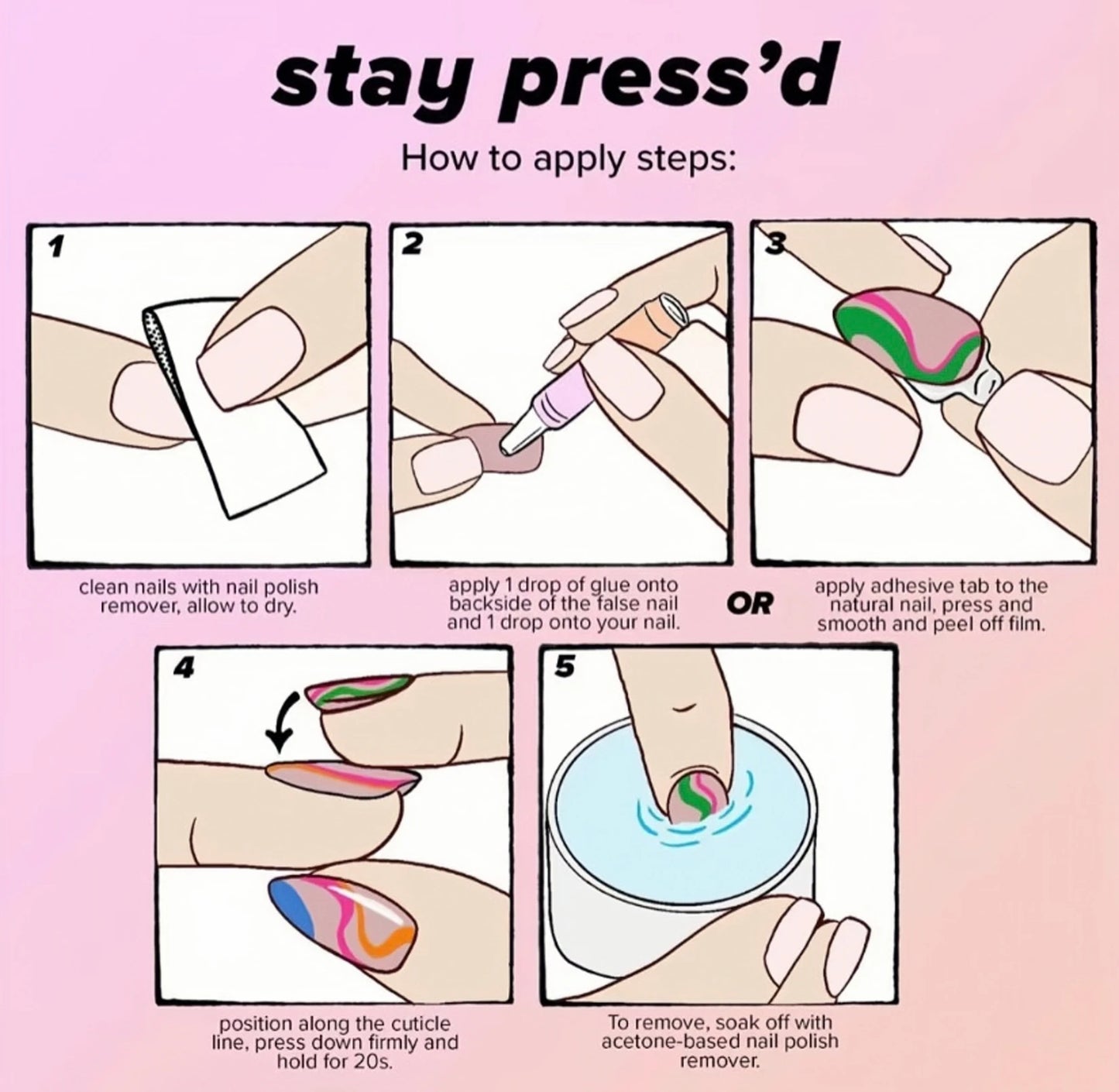 stay press'd

How to apply steps:

1

clean nails with nail polish remover, allow to dry.

2

apply 1 drop of glue onto backside of the false nail and 1 drop onto your nail.

OR

3

apply adhesive tab to the natural nail, press and smooth and peel off film.

4

position along the cuticle line, press down firmly and hold for 20s.

5

To remove, soak off with acetone-based nail polish remover.