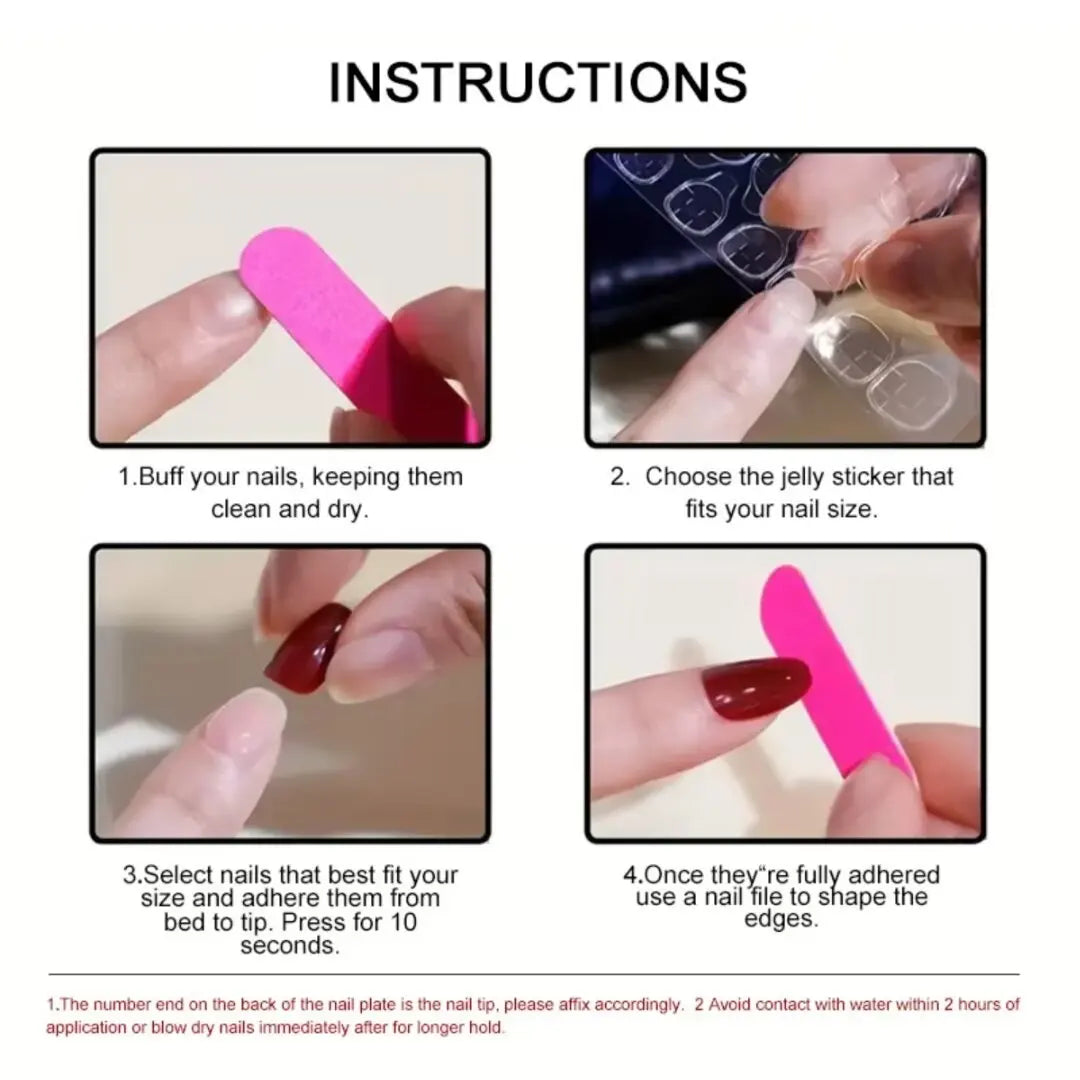 INSTRUCTIONS

1.Buff your nails, keeping them clean and dry.

2. Choose the jelly sticker that fits your nail size.

3.Select nails that best fit your size and adhere them from bed to tip. Press for 10 seconds.

4.Once they"re fully adhered use a nail file to shape the edges.

1.The number end on the back of the nail plate is the nail tip, please affix accordingly. 2 Avoid contact with water within 2 hours of application or blow dry nails immediately after for longer hold.