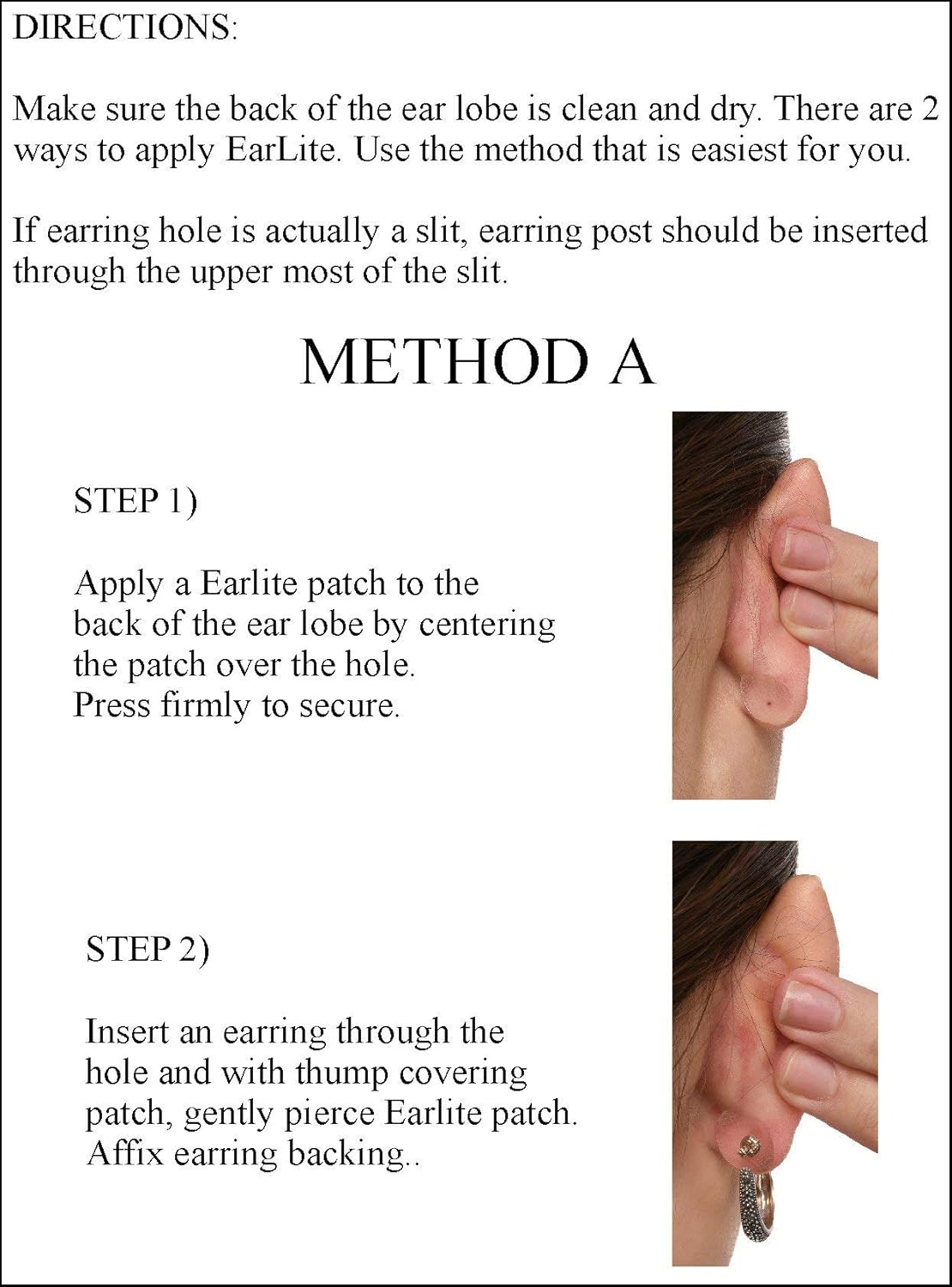 DIRECTIONS:

Make sure the back of the ear lobe is clean and dry. There are 2 ways to apply EarLite. Use the method that is easiest for you.

If earring hole is actually a slit, earring post should be inserted through the upper most of the slit.

METHOD A

STEP 1)

Apply a Earlite patch to the back of the ear lobe by centering the patch over the hole.
Press firmly to secure.

STEP 2)

Insert an earring through the hole and with thump covering patch, gently pierce Earlite patch.
Affix earring backing..