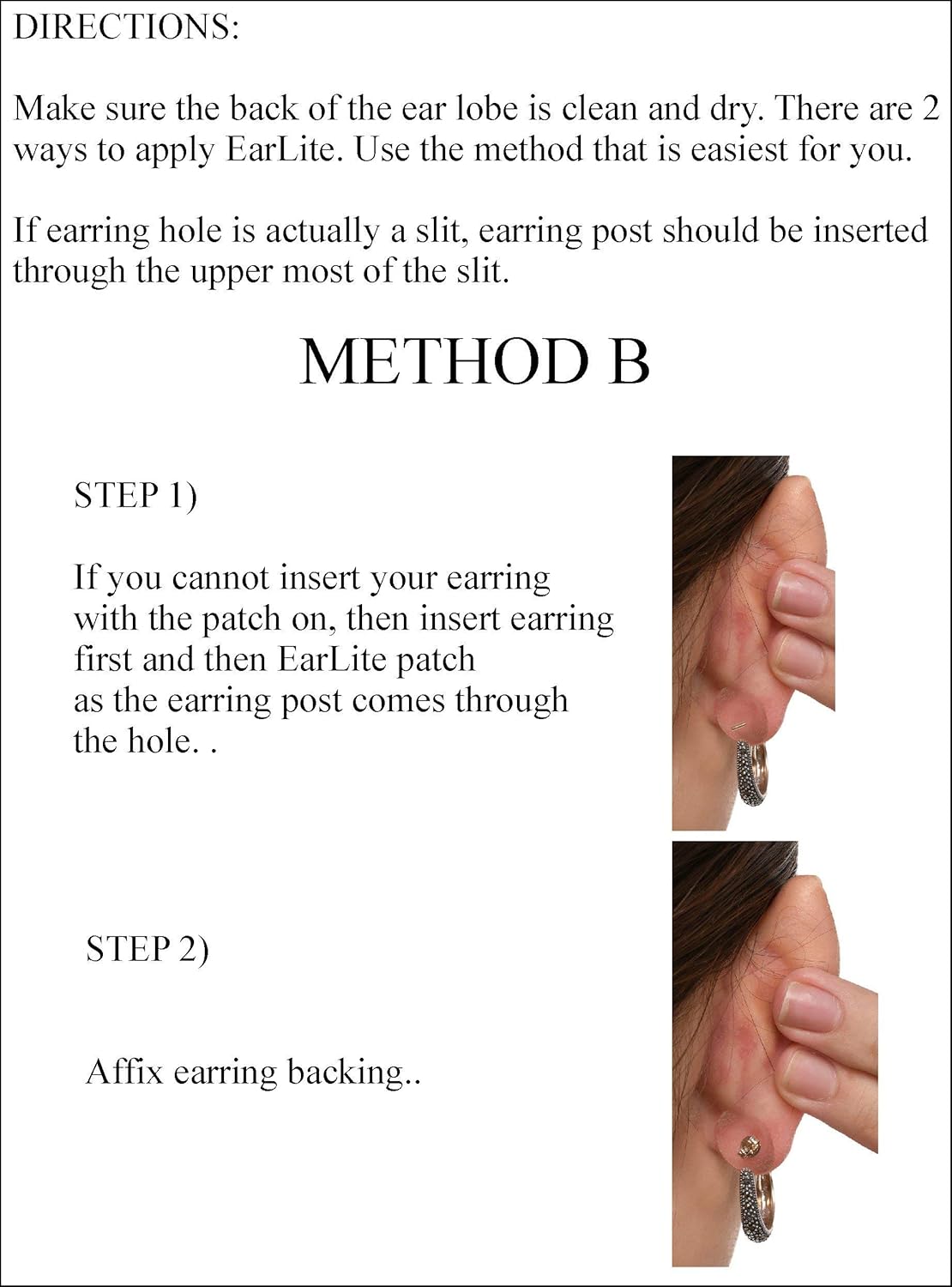 DIRECTIONS:

Make sure the back of the ear lobe is clean and dry. There are 2 ways to apply EarLite. Use the method that is easiest for you.

If earring hole is actually a slit, earring post should be inserted through the upper most of the slit.

METHOD B

STEP 1)

If you cannot insert your earring with the patch on, then insert earring first and then EarLite patch as the earring post comes through the hole. .

STEP 2)

Affix earring backing..