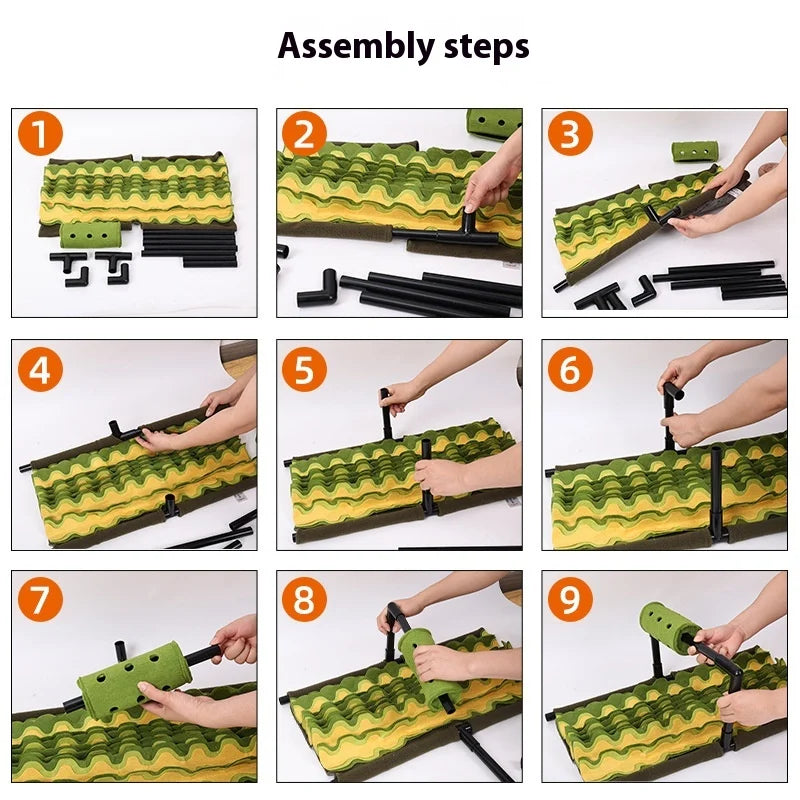 Assembly steps

1

2

3

4

5

6

7

8

9