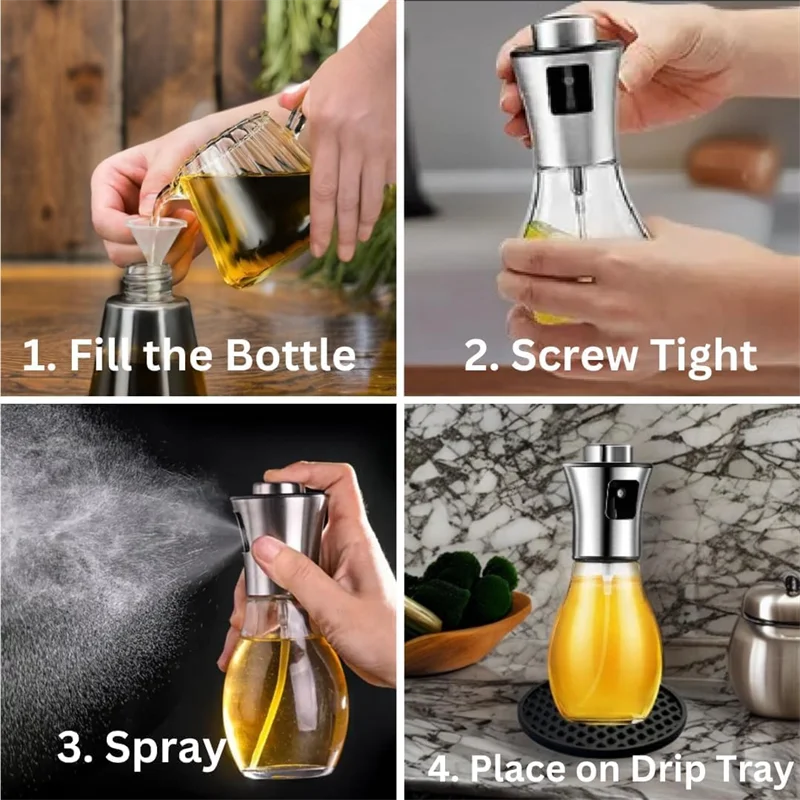 1. Fill the Bottle

2. Screw Tight

3. Spray

4. Place on Drip Tray