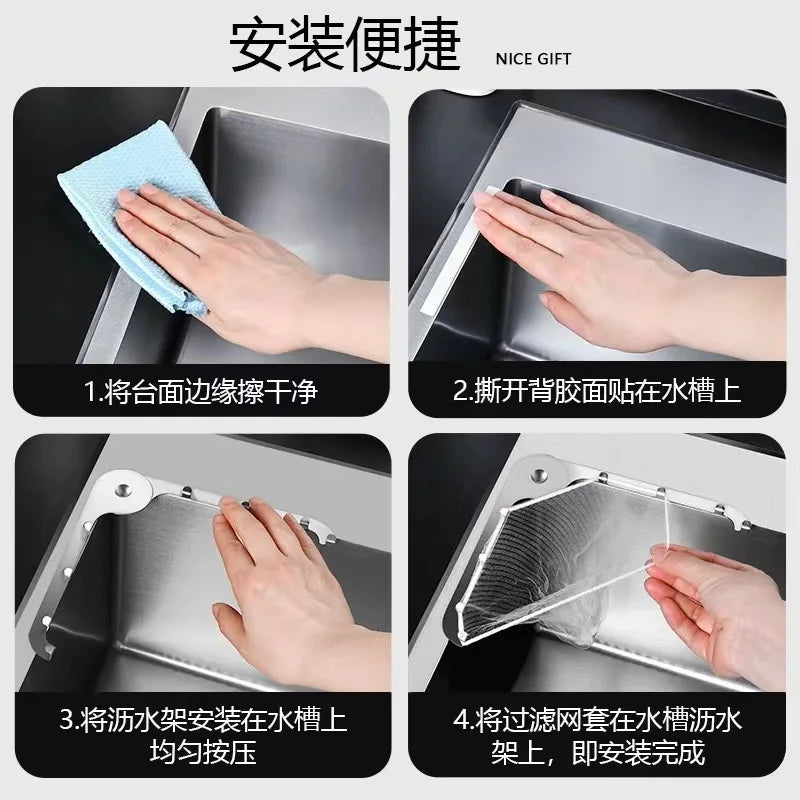 安装便捷 NICE GIFT

1.将台面边缘擦干净

2.撕开背胶面贴在水槽上

3.将沥水架安装在水槽上均匀按压

4.将过滤网套在水槽沥水架上，即安装完成