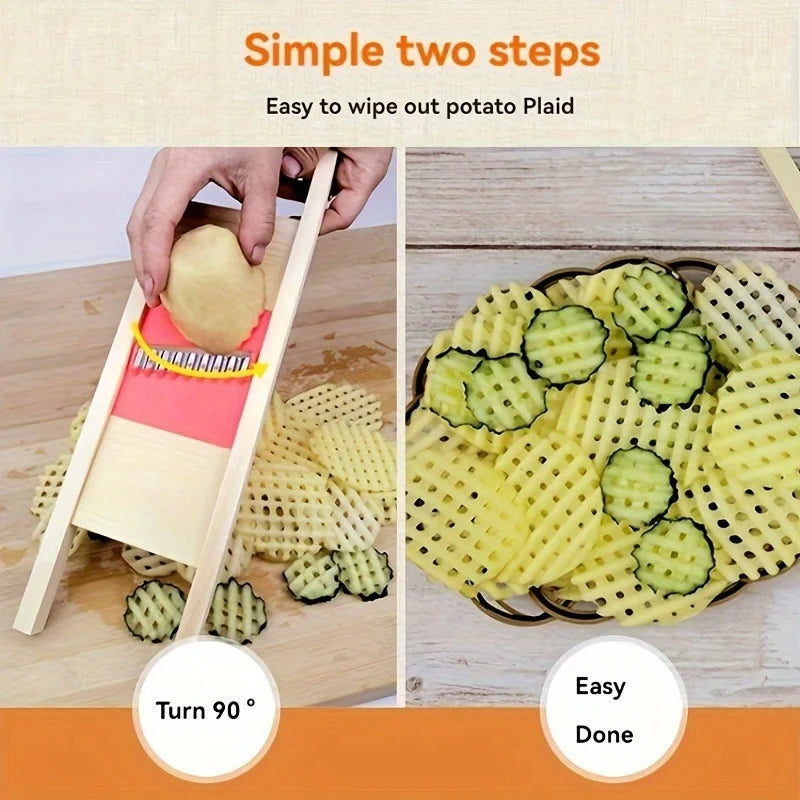 Simple two steps

Easy to wipe out potato Plaid

Turn 90 °

Easy

Done