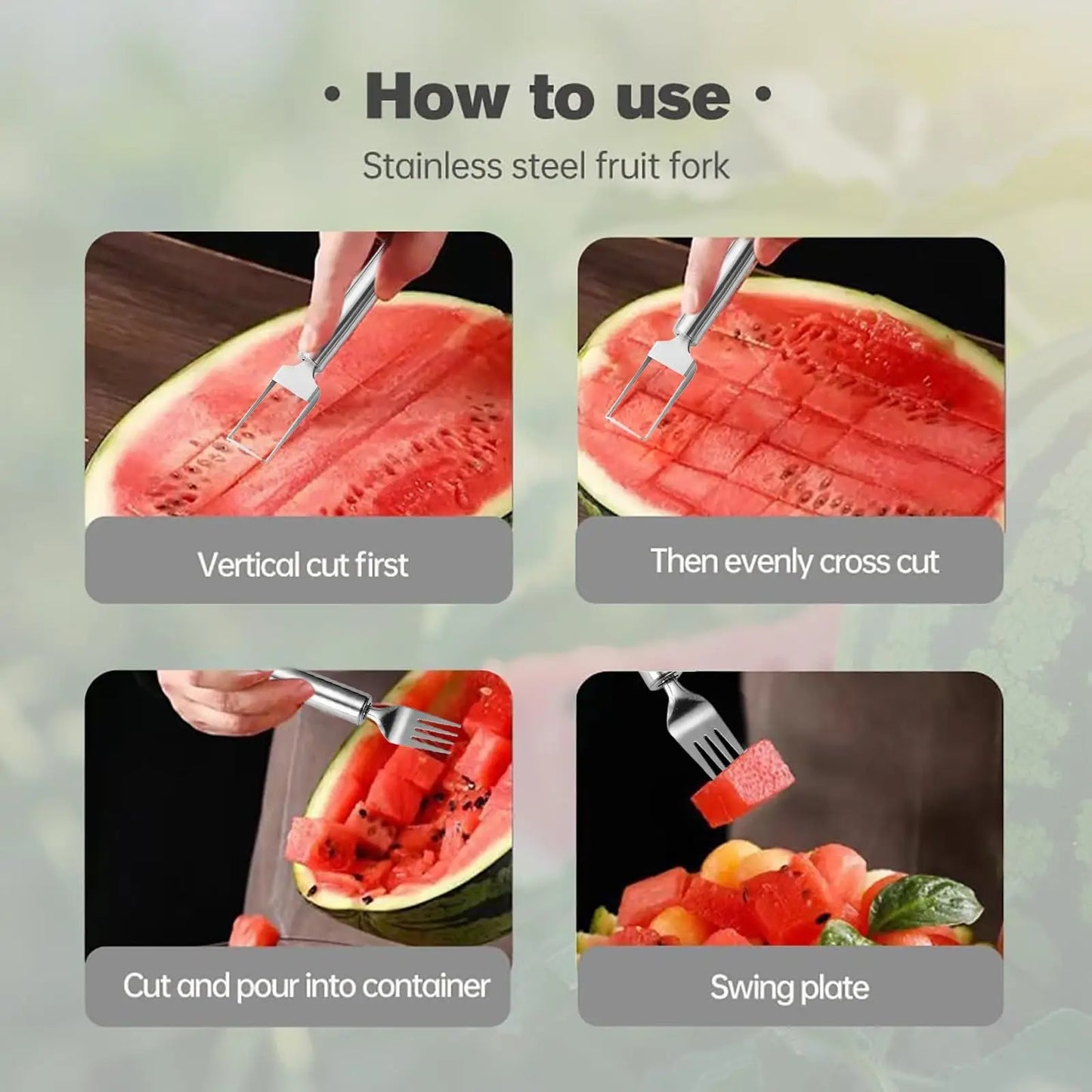 · How to use ·

Stainless steel fruit fork

Vertical cut first

Then evenly cross cut

Cut and pour into container

Swing plate