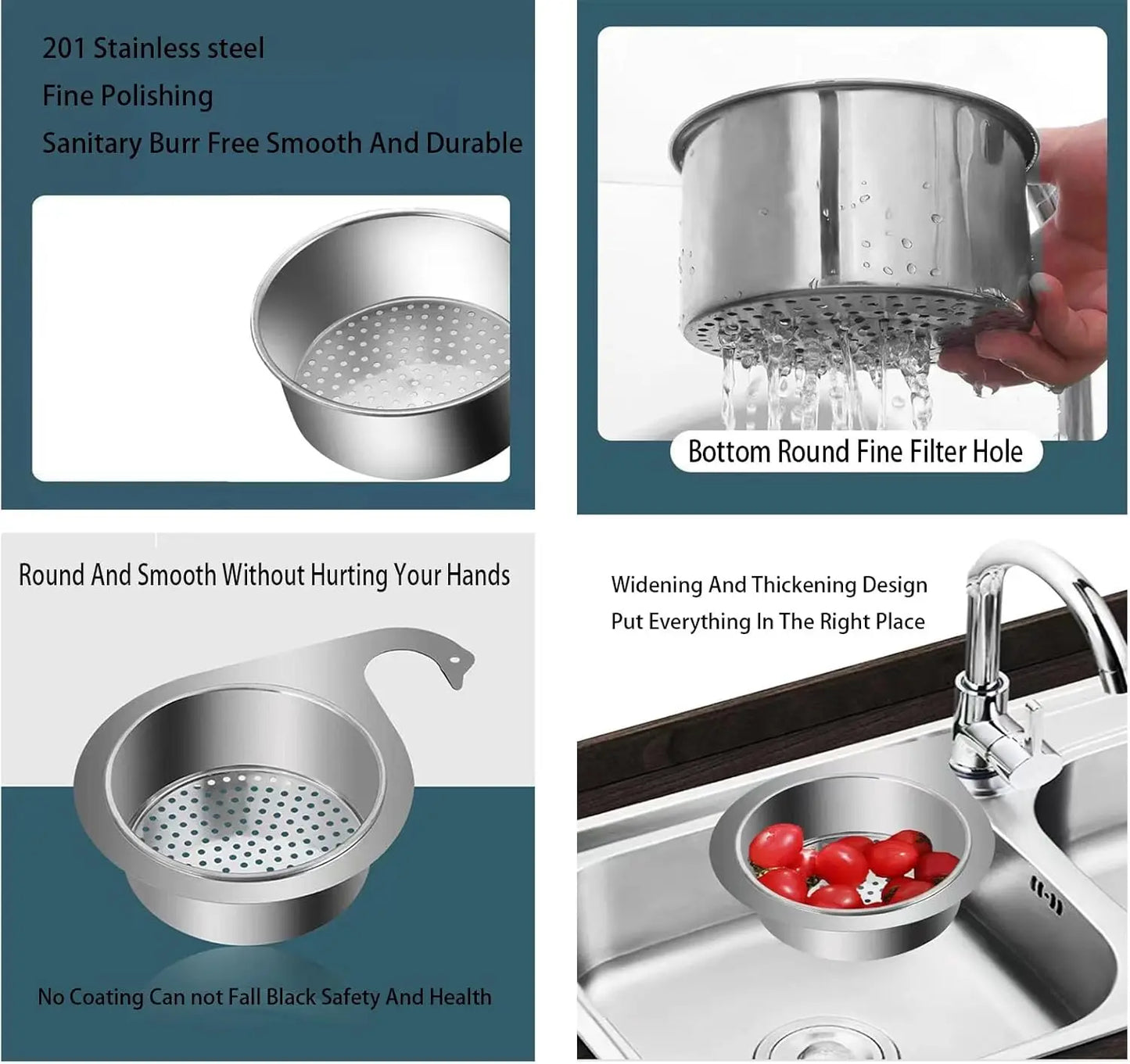 201 Stainless steel
Fine Polishing
Sanitary Burr Free Smooth And Durable

Bottom Round Fine Filter Hole

Round And Smooth Without Hurting Your Hands

No Coating Can not Fall Black Safety And Health

Widening And Thickening Design
Put Everything In The Right Place