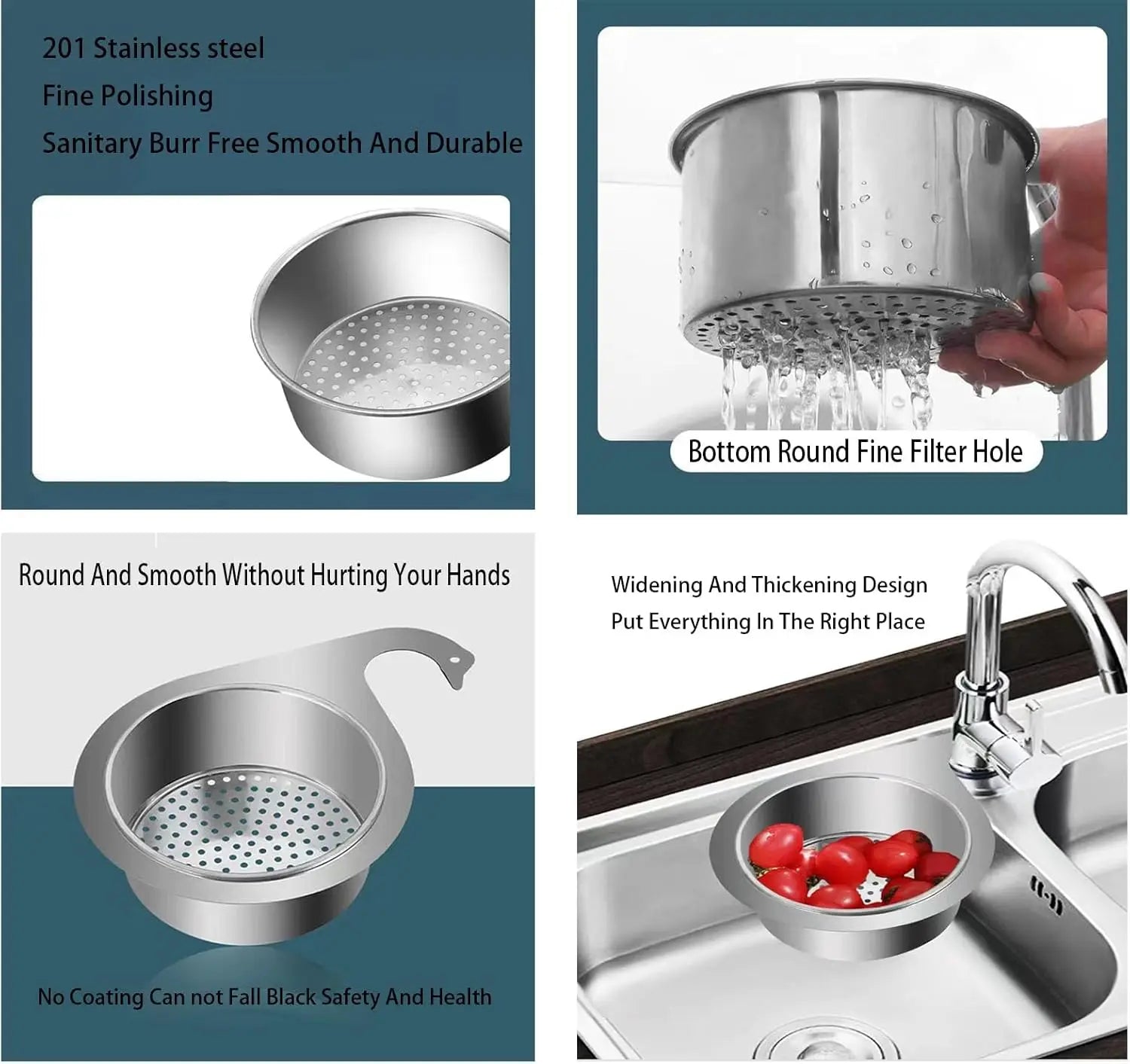 201 Stainless steel

Fine Polishing

Sanitary Burr Free Smooth And Durable

Bottom Round Fine Filter Hole

Round And Smooth Without Hurting Your Hands

No Coating Can not Fall Black Safety And Health

Widening And Thickening Design

Put Everything In The Right Place