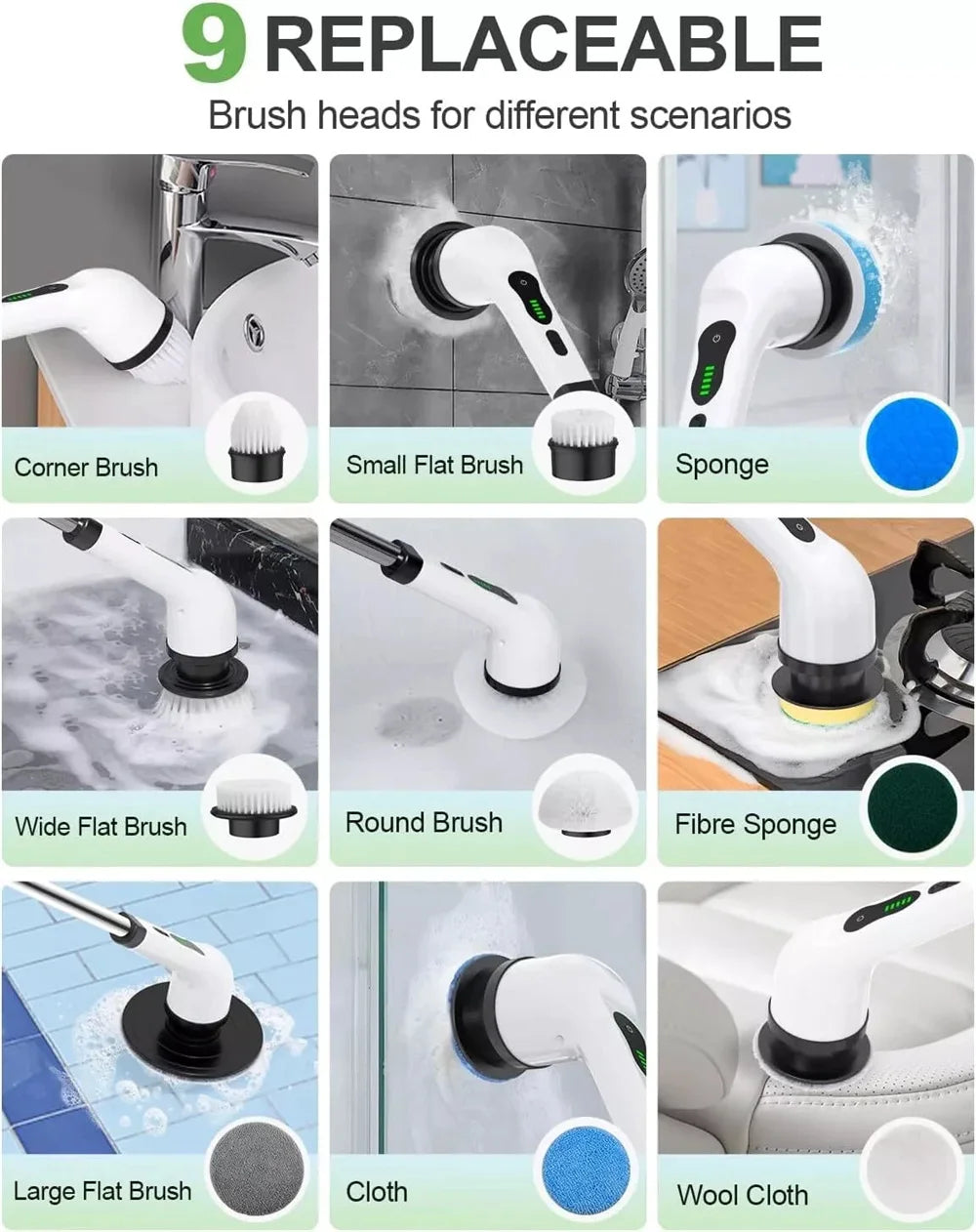 9 REPLACEABLE
Brush heads for different scenarios

Corner Brush

Small Flat Brush

Sponge

Wide Flat Brush

Round Brush

Fibre Sponge

Large Flat Brush

Cloth

Wool Cloth